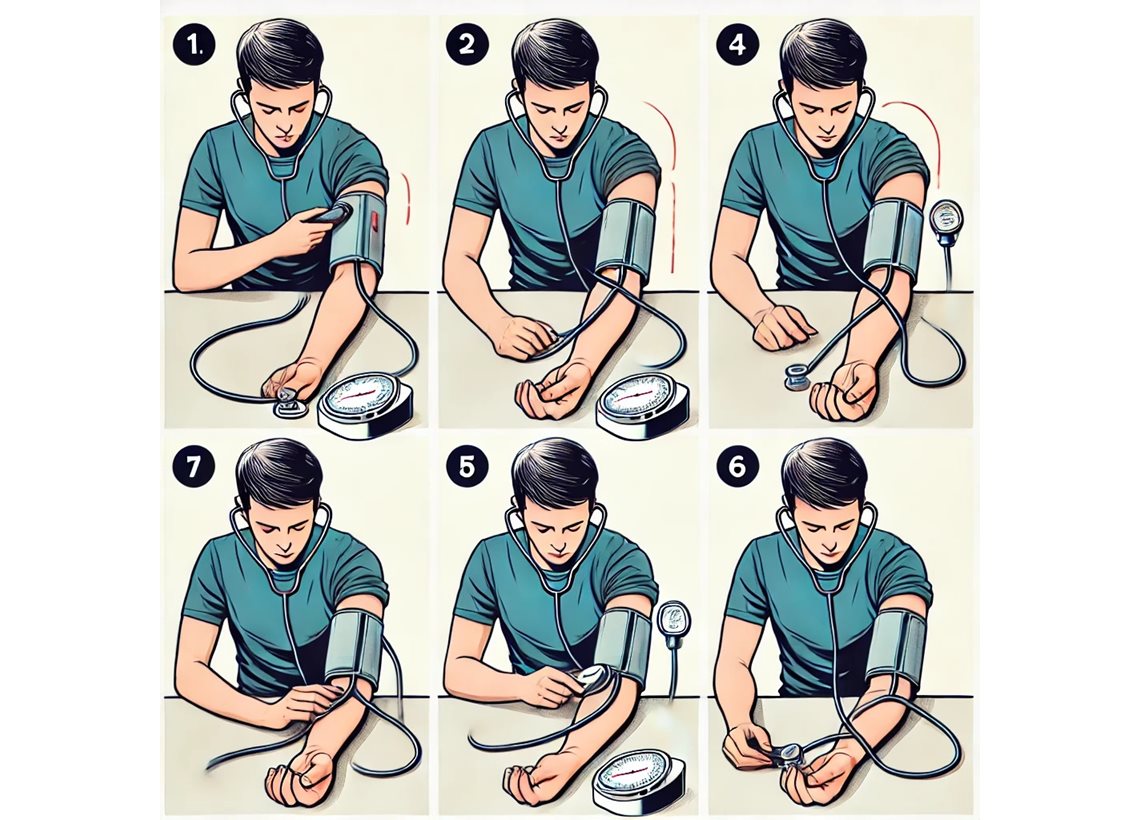 1.

2

4

7

5

6