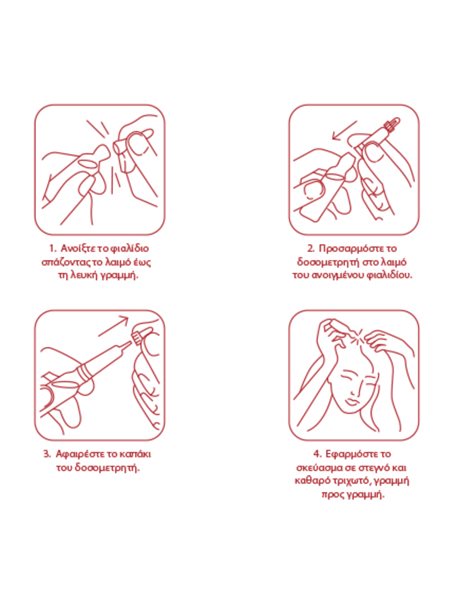 1. Ανοίξτε το φιαλίδιο σπάζοντας το λαιμό έως τη λευκή γραμμή.

2. Προσαρμόστε το δοσομετρητή στο λαιμό του ανοιγμένου φιαλιδίου.

3. Αφαιρέστε το καπάκι του δοσομετρητή.

4. Εφαρμόστε το σκεύασμα σε στεγνό και καθαρό τριχωτό, γραμμή προς γραμμή.