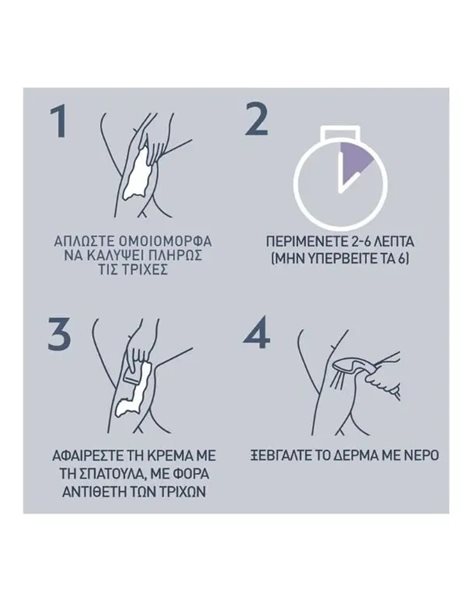 1

ΑΠΛΩΣΤΕ ΟΜΟΙΟΜΟΡΦΑ ΝΑ ΚΑΛΥΨΕΙ ΠΛΗΡΩΣ ΤΙΣ ΤΡΙΧΕΣ

2

ΠΕΡΙΜΕΝΕΤΕ 2-6 ΛΕΠΤΑ (ΜΗΝ ΥΠΕΡΒΕΙΤΕ ΤΑ 6)

3

ΑΦΑΙΡΕΣΤΕ ΤΗ ΚΡΕΜΑ ΜΕ ΤΗ ΣΠΑΤΟΥΛΑ, ΜΕ ΦΟΡΑ ΑΝΤΙΘΕΤΗ ΤΩΝ ΤΡΙΧΩΝ

4

ΞΕΒΓΑΛΤΕ ΤΟ ΔΕΡΜΑ ΜΕ ΝΕΡΟ